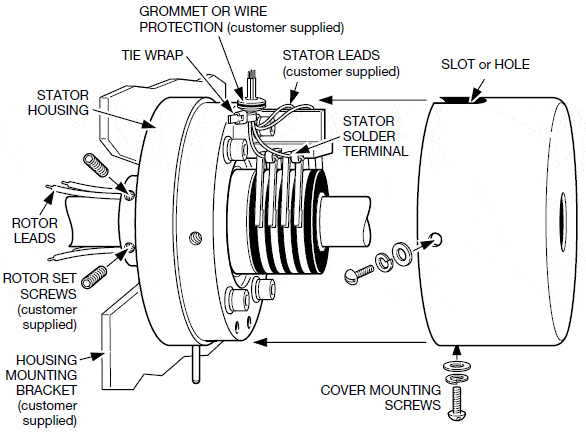 GROMMET OR WIRE PROTECTION (customer supplied)

TIE WRAP

STATOR LEADS (customer supplied)

SLOT or HOLE

STATOR HOUSING

STATOR SOLDER TERMINAL

ROTOR LEADS

ROTOR SET SCREWS (customer supplied)

HOUSING MOUNTING BRACKET (customer supplied)

COVER MOUNTING SCREWS